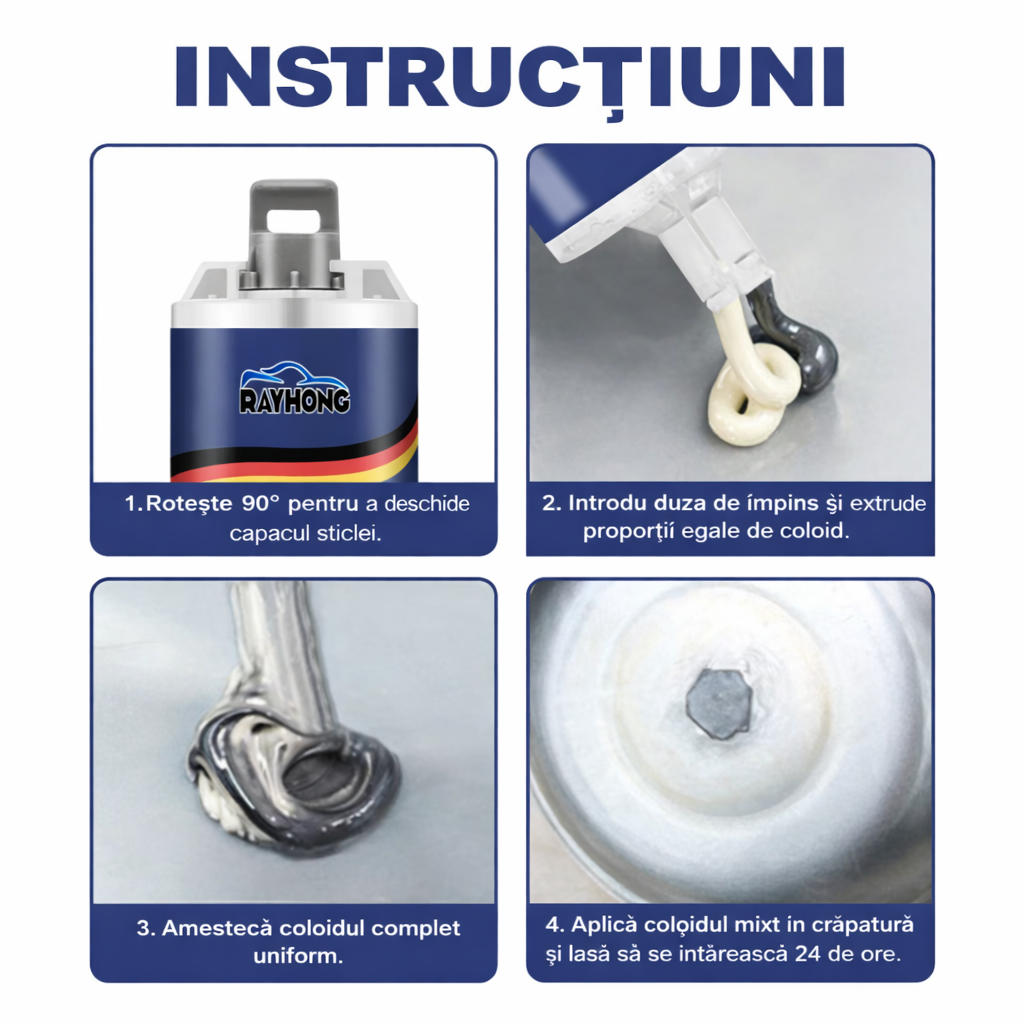 INSTRUCȚIUNI

RAYHONG

1.Rotește 90° pentru a deschide capacul sticlei.

2. Introdu duza de împins și extrude proporții egale de coloid.

3. Amestecă coloidul complet uniform.

4. Aplică coloidul mixt în crăpatură și lasă să se întărească 24 de ore.